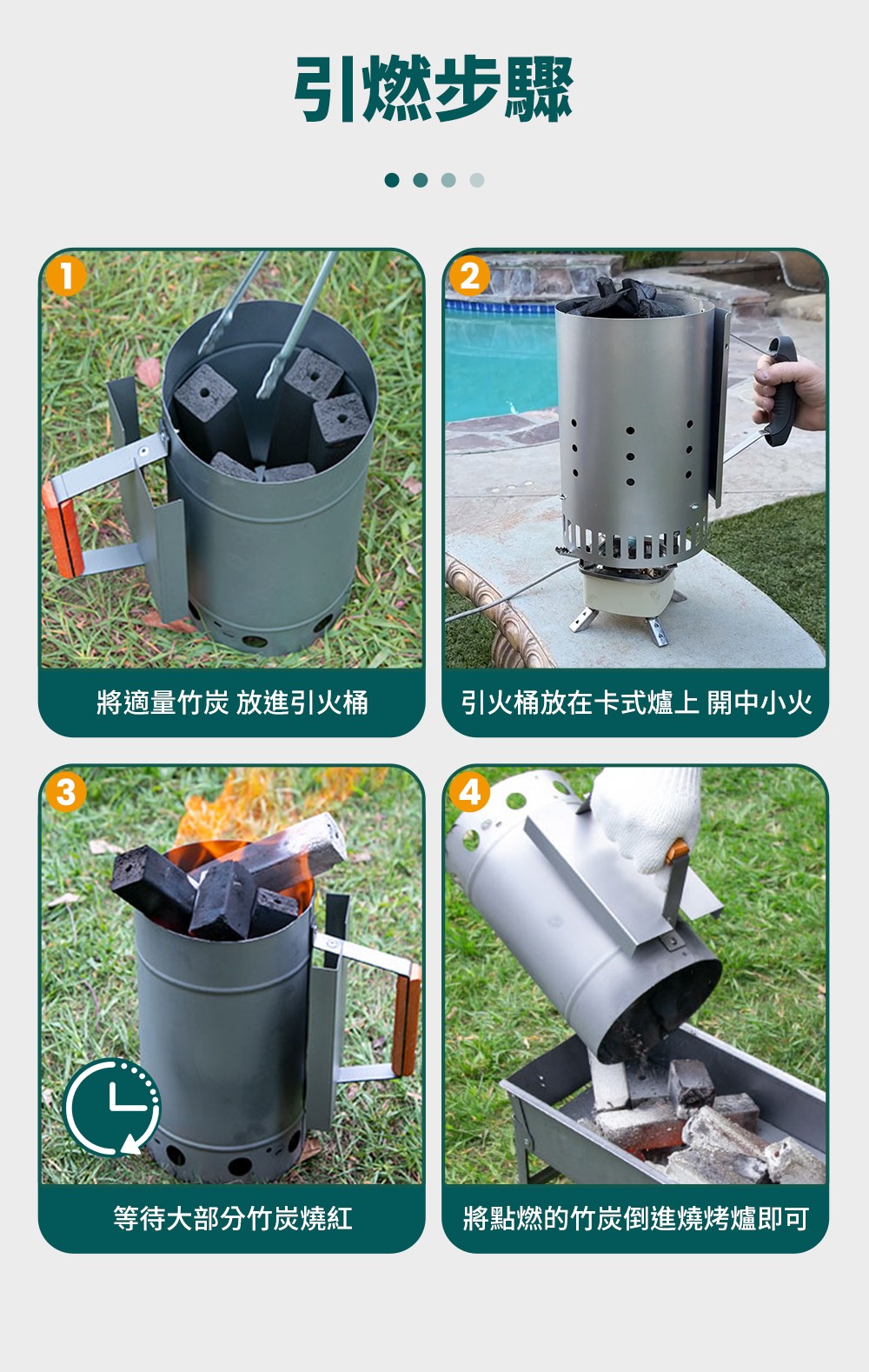 引燃步驟

1

將適量竹炭 放進引火桶

2

引火桶放在卡式爐上 開中小火

3

等待大部分竹炭燒紅

4

將點燃的竹炭倒進燒烤爐即可